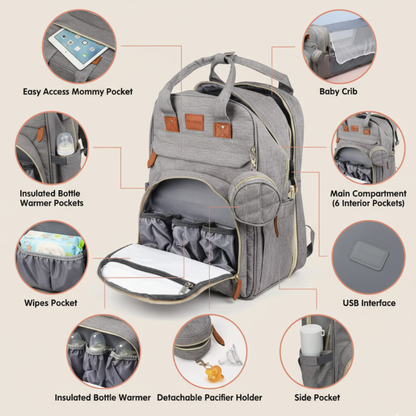 Easy Access Mommy Pocket

Baby Crib

Insulated Bottle Warmer Pockets

Main Compartment (6 Interior Pockets)

Wipes Pocket

USB Interface

Insulated Bottle Warmer

Detachable Pacifier Holder

Side Pocket